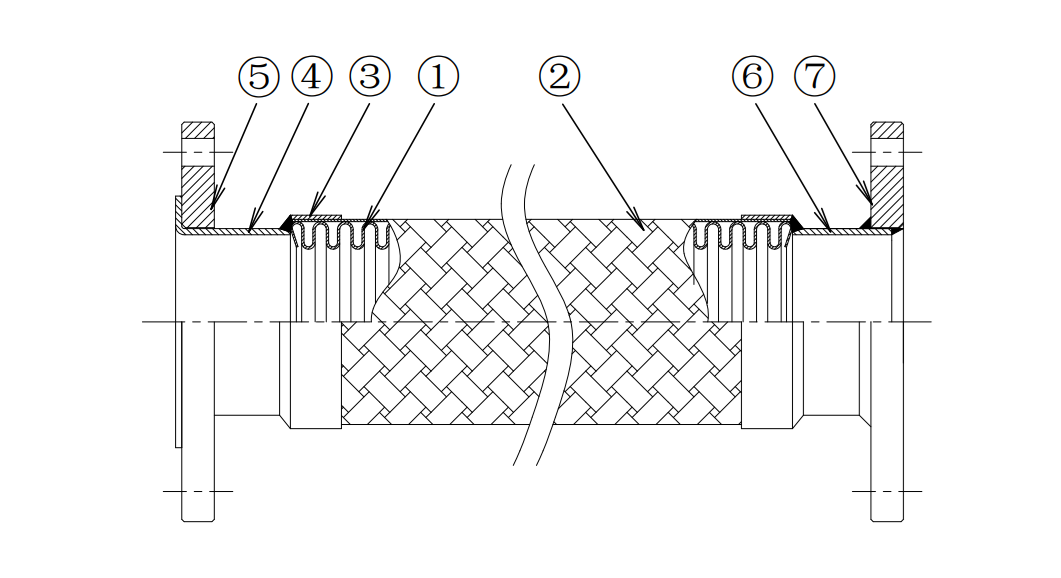 ⑤ ④ ③ ① ② ⑥ ⑦