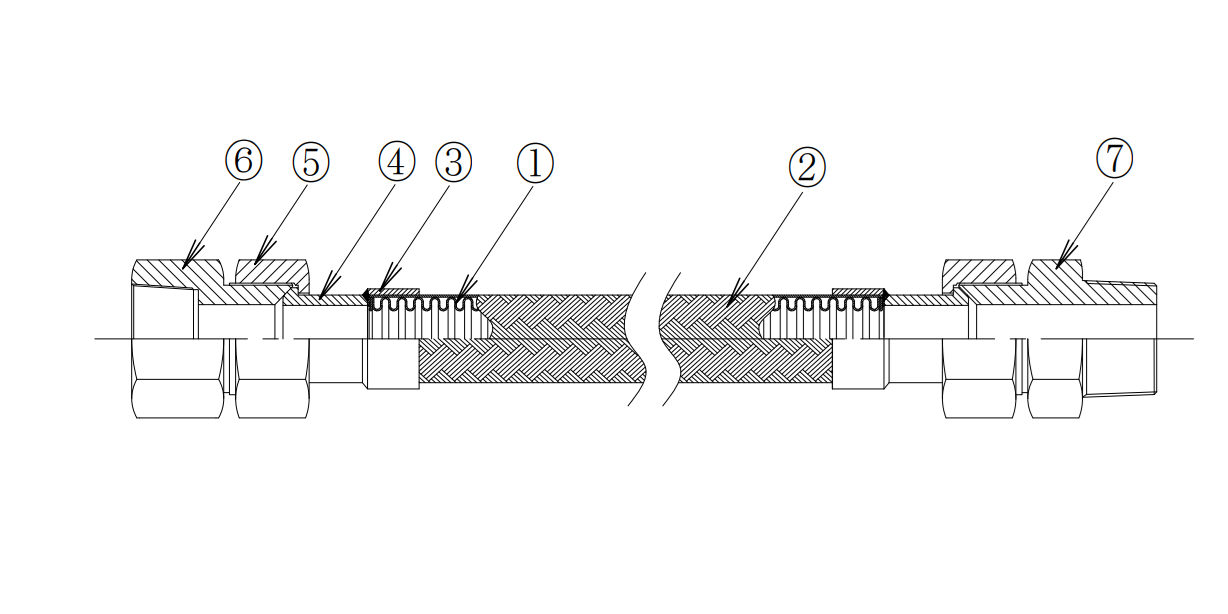 ⑥ ⑤ ④ ③ ① ② ⑦