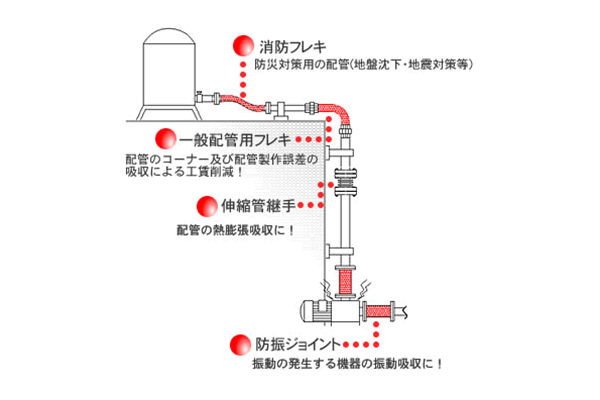 消防フレキ
防災対策用の配管(地盤沈下・地震対策等)

一般配管用フレキ
配管のコーナー及び配管製作誤差の吸収による工賃削減！

伸縮管継手
配管の熱膨張吸収に！

防振ジョイント
振動の発生する機器の振動吸収に！